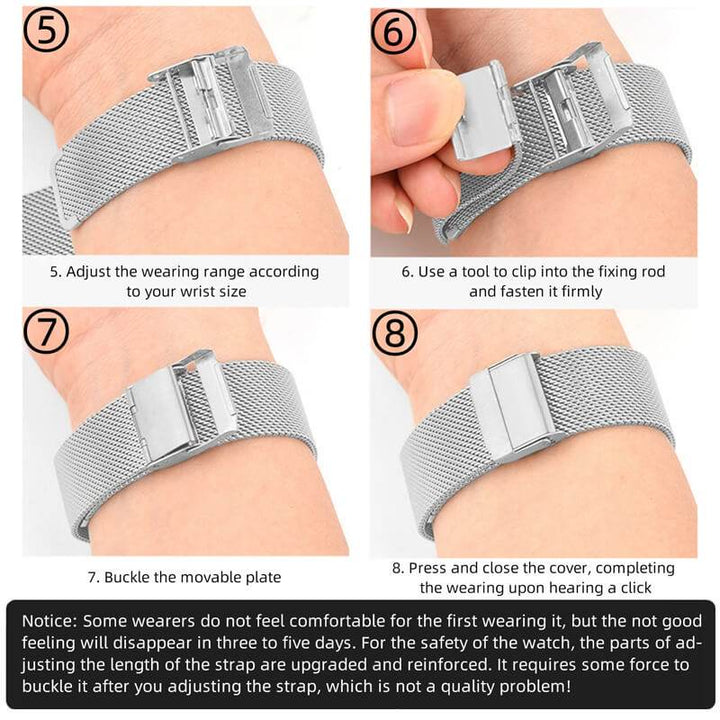 ⑤

5. Adjust the wearing range according to your wrist size

⑥

6. Use a tool to clip into the fixing rod and fasten it firmly

⑦

7. Buckle the movable plate

⑧

8. Press and close the cover, completing the wearing upon hearing a click

Notice: Some wearers do not feel comfortable for the first wearing it, but the not good feeling will disappear in three to five days. For the safety of the watch, the parts of adjusting the length of the strap are upgraded and reinforced. It requires some force to buckle it after you adjusting the strap, which is not a quality problem!