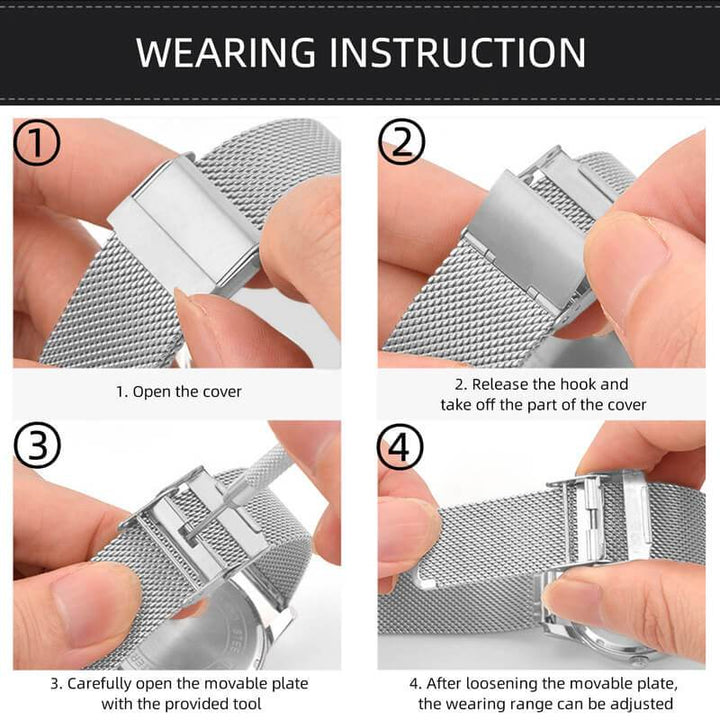 WEARING INSTRUCTION

①

1. Open the cover

②

2. Release the hook and take off the part of the cover

③

3. Carefully open the movable plate with the provided tool

④

4. After loosening the movable plate, the wearing range can be adjusted